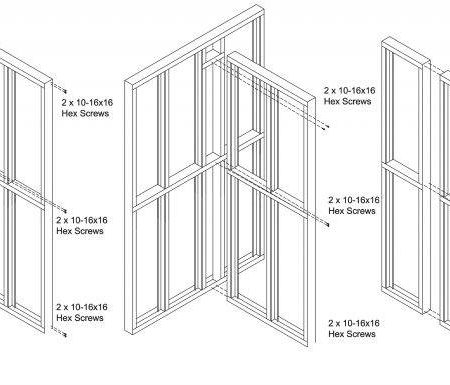 2 x 10-16x16
Hex Screws

2 x 10-16x16
Hex Screws

2 x 10-16x16
Hex Screws

2 x 10-16x16
Hex Screws

2 x 10-16x16
Hex Screws

2 x 10-16x16
Hex Screws