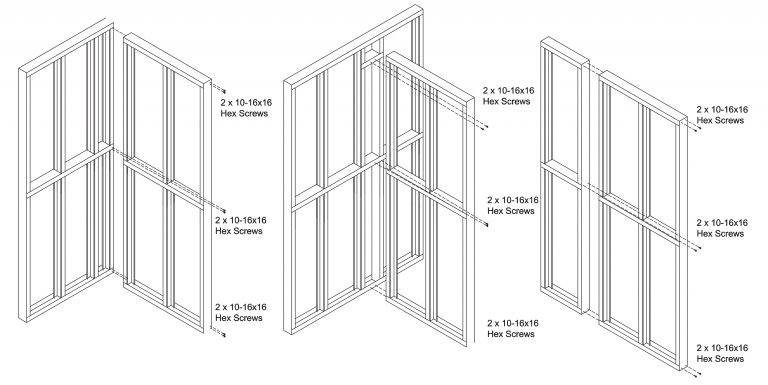 2 x 10-16x16
Hex Screws

2 x 10-16x16
Hex Screws

2 x 10-16x16
Hex Screws

2 x 10-16x16
Hex Screws

2 x 10-16x16
Hex Screws

2 x 10-16x16
Hex Screws

2 x 10-16x16
Hex Screws

2 x 10-16x16
Hex Screws

2 x 10-16x16
Hex Screws